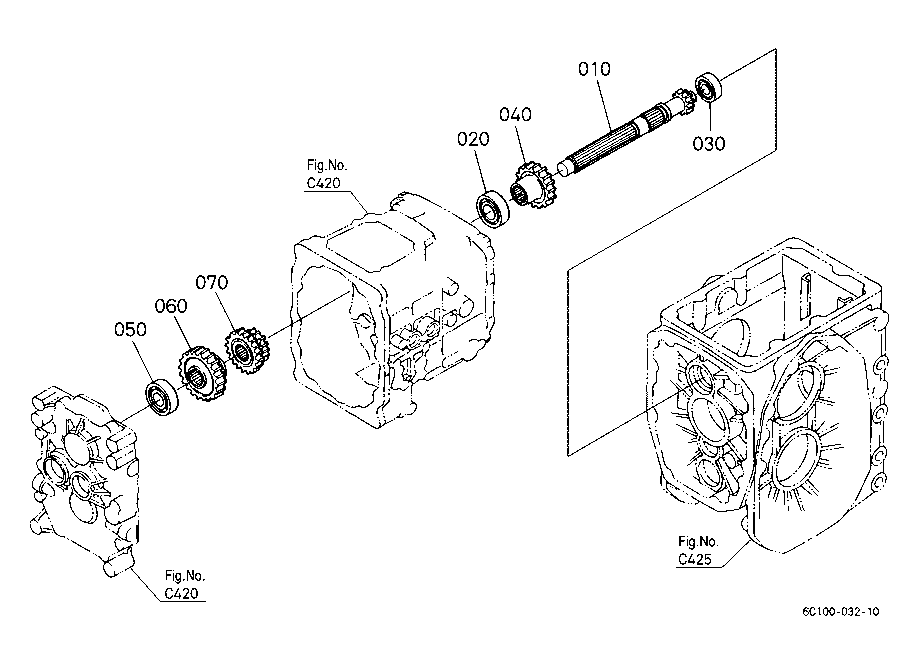 010

030

040

020

Fig.No.
C420

070

060

050

Fig.No.
C420

Fig.No.
C425

6C100-032-10